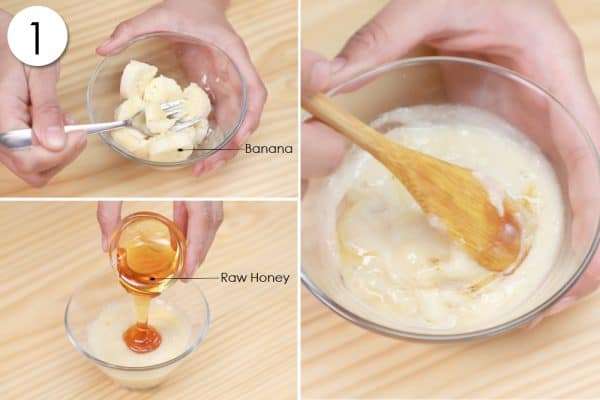 1

Banana

Raw Honey