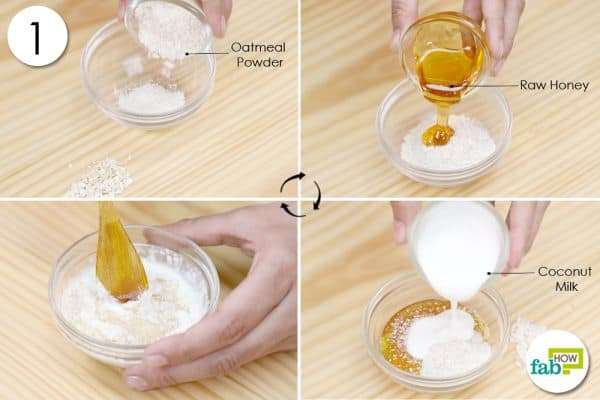 1

Oatmeal Powder

Raw Honey

Coconut Milk

fab HOW